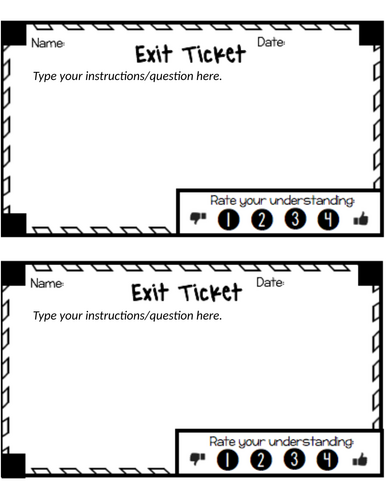 Name:
Exit Ticket
Date:

Type your instructions/question here.

Rate your understanding:
1 2 3 4

Name:
Exit Ticket
Date:

Type your instructions/question here.

Rate your understanding:
1 2 3 4