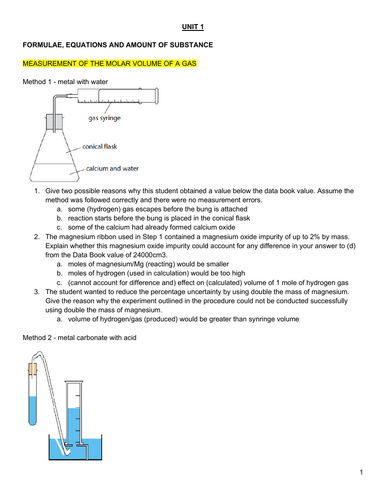 UNIT 1

FORMULAE, EQUATIONS AND AMOUNT OF SUBSTANCE

MEASUREMENT OF THE MOLAR VOLUME OF A GAS

Method 1 - metal with water

gas syringe

conical flask

calcium and water

1. Give two possible reasons why this student obtained a value below the data book value. Assume the method was followed correctly and there were no measurement errors.
   a. some (hydrogen) gas escapes before the bung is attached
   b. reaction starts before the bung is placed in the conical flask
   c. some of the calcium had already formed calcium oxide
2. The magnesium ribbon used in Step 1 contained a magnesium oxide impurity of up to 2% by mass. Explain whether this magnesium oxide impurity could account for any difference in your answer to (d) from the Data Book value of 24000cm3.
   a. moles of magnesium/Mg (reacting) would be smaller
   b. moles of hydrogen (used in calculation) would be too high
   c. (cannot account for difference and) effect on (calculated) volume of 1 mole of hydrogen gas
3. The student wanted to reduce the percentage uncertainty by using double the mass of magnesium. Give the reason why the experiment outlined in the procedure could not be conducted successfully using double the mass of magnesium.
   a. volume of hydrogen/gas (produced) would be greater than synringe volume

Method 2 - metal carbonate with acid

1