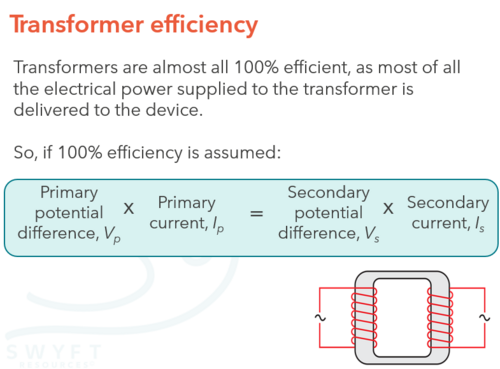 Transformer efficiency

Transformers are almost all 100% efficient, as most of all the electrical power supplied to the transformer is delivered to the device.

So, if 100% efficiency is assumed:

Primary potential difference, $V_p$ x Primary current, $I_p$ = Secondary potential difference, $V_s$ x Secondary current, $I_s$

~ ~

SWYFT RESOURCES