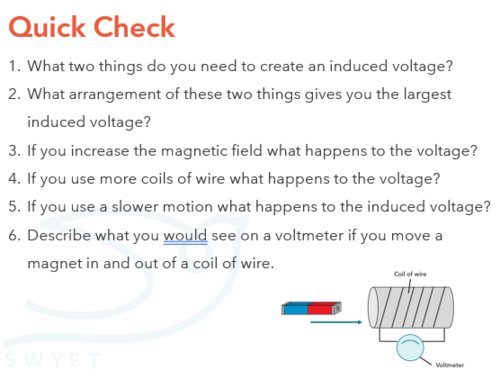 Quick Check

1. What two things do you need to create an induced voltage?
2. What arrangement of these two things gives you the largest induced voltage?
3. If you increase the magnetic field what happens to the voltage?
4. If you use more coils of wire what happens to the voltage?
5. If you use a slower motion what happens to the induced voltage?
6. Describe what you would see on a voltmeter if you move a magnet in and out of a coil of wire.

Coil of wire

Voltmeter

SWYFT