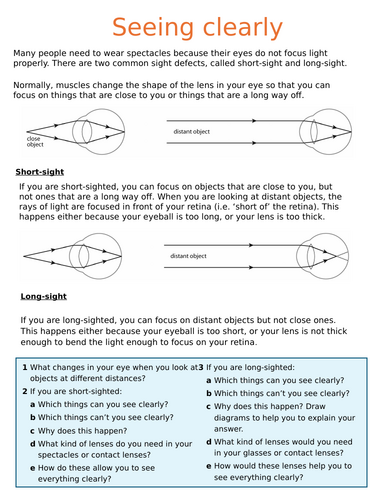 Seeing clearly

Many people need to wear spectacles because their eyes do not focus light properly. There are two common sight defects, called short-sight and long-sight.

Normally, muscles change the shape of the lens in your eye so that you can focus on things that are close to you or things that are a long way off.

close object

distant object

Short-sight

If you are short-sighted, you can focus on objects that are close to you, but not ones that are a long way off. When you are looking at distant objects, the rays of light are focused in front of your retina (i.e. 'short of' the retina). This happens either because your eyeball is too long, or your lens is too thick.

distant object

Long-sight

If you are long-sighted, you can focus on distant objects but not close ones. This happens either because your eyeball is too short, or your lens is not thick enough to bend the light enough to focus on your retina.

1 What changes in your eye when you look at objects at different distances?

2 If you are short-sighted:

a Which things can you see clearly?

b Which things can't you see clearly?

c Why does this happen?

d What kind of lenses do you need in your spectacles or contact lenses?

e How do these allow you to see everything clearly?

3 If you are long-sighted:

a Which things can you see clearly?

b Which things can't you see clearly?

c Why does this happen? Draw diagrams to help you to explain your answer.

d What kind of lenses would you need in your glasses or contact lenses?

e How would these lenses help you to see everything clearly?