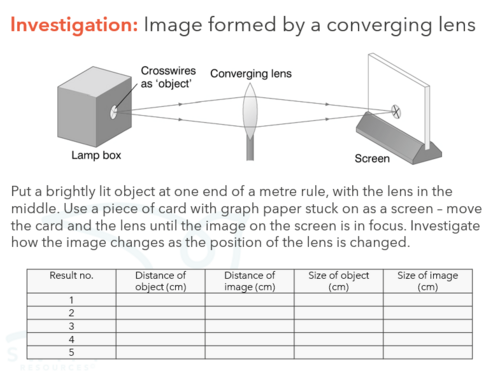 Investigation: Image formed by a converging lens

Crosswires as 'object'

Converging lens

Lamp box

Screen

Put a brightly lit object at one end of a metre rule, with the lens in the middle. Use a piece of card with graph paper stuck on as a screen – move the card and the lens until the image on the screen is in focus. Investigate how the image changes as the position of the lens is changed.

| Result no. | Distance of object (cm) | Distance of image (cm) | Size of object (cm) | Size of image (cm) |
|---|---|---|---|---|
| 1 | | | | |
| 2 | | | | |
| 3 | | | | |
| 4 | | | | |
| 5 | | | | |

RESOURCES