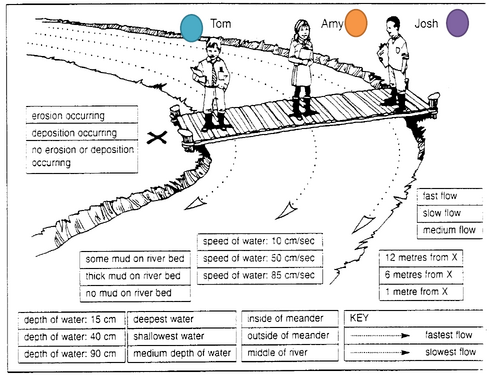 Tom

Amy

Josh

erosion occurring

deposition occurring

no erosion or deposition occurring

X

fast flow

slow flow

medium flow

speed of water: 10 cm/sec

speed of water: 50 cm/sec

speed of water: 85 cm/sec

some mud on river bed

thick mud on river bed

no mud on river bed

12 metres from X

6 metres from X

1 metre from X

depth of water: 15 cm

depth of water: 40 cm

depth of water: 90 cm

deepest water

shallowest water

medium depth of water

inside of meander

outside of meander

middle of river

KEY

fastest flow

slowest flow