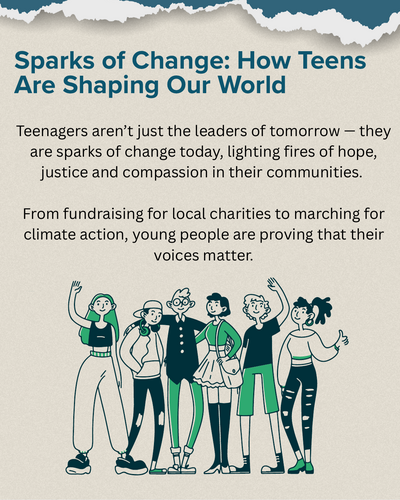 Sparks of Change: How Teens Are Shaping Our World

Teenagers aren't just the leaders of tomorrow — they are sparks of change today, lighting fires of hope, justice and compassion in their communities.

From fundraising for local charities to marching for climate action, young people are proving that their voices matter.