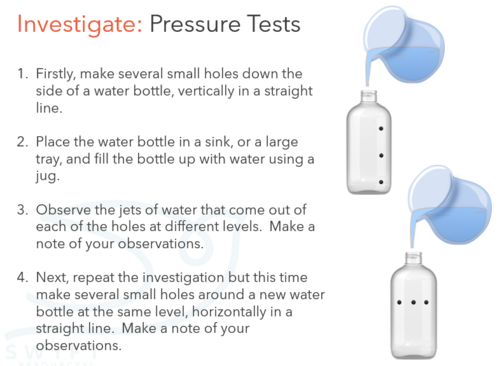 Investigate: Pressure Tests

1. Firstly, make several small holes down the side of a water bottle, vertically in a straight line.

2. Place the water bottle in a sink, or a large tray, and fill the bottle up with water using a jug.

3. Observe the jets of water that come out of each of the holes at different levels. Make a note of your observations.

4. Next, repeat the investigation but this time make several small holes around a new water bottle at the same level, horizontally in a straight line. Make a note of your observations.

SWIFT
RESOURCES