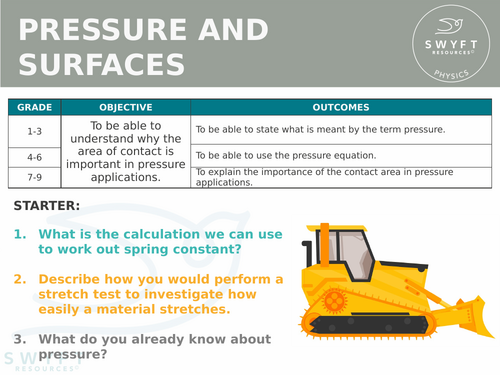 PRESSURE AND SURFACES

SWYFT RESOURCES©
PHYSICS

| GRADE | OBJECTIVE | OUTCOMES |
|---|---|---|
| 1-3 | To be able to understand why the area of contact is important in pressure applications. | To be able to state what is meant by the term pressure. |
| 4-6 | | To be able to use the pressure equation. |
| 7-9 | | To explain the importance of the contact area in pressure applications. |

STARTER:

1. What is the calculation we can use to work out spring constant?

2. Describe how you would perform a stretch test to investigate how easily a material stretches.

3. What do you already know about pressure?

SWYFT RESOURCES©