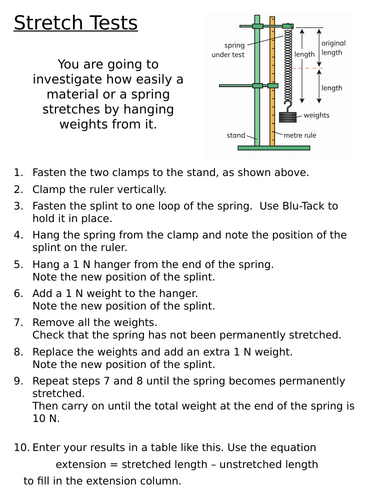 Stretch Tests

You are going to investigate how easily a material or a spring stretches by hanging weights from it.

spring under test
length
original length
length
weights
stand
metre rule

1. Fasten the two clamps to the stand, as shown above.
2. Clamp the ruler vertically.
3. Fasten the splint to one loop of the spring. Use Blu-Tack to hold it in place.
4. Hang the spring from the clamp and note the position of the splint on the ruler.
5. Hang a 1 N hanger from the end of the spring.
Note the new position of the splint.
6. Add a 1 N weight to the hanger.
Note the new position of the splint.
7. Remove all the weights.
Check that the spring has not been permanently stretched.
8. Replace the weights and add an extra 1 N weight.
Note the new position of the splint.
9. Repeat steps 7 and 8 until the spring becomes permanently stretched.
Then carry on until the total weight at the end of the spring is 10 N.

10. Enter your results in a table like this. Use the equation
extension = stretched length – unstretched length
to fill in the extension column.