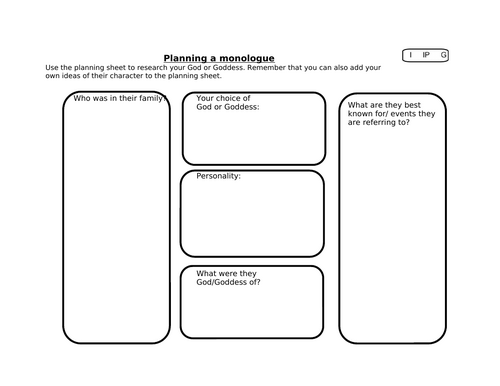 Planning a monologue

I IP G

Use the planning sheet to research your God or Goddess. Remember that you can also add your own ideas of their character to the planning sheet.

Who was in their family?

Your choice of God or Goddess:

Personality:

What were they God/Goddess of?

What are they best known for/ events they are referring to?