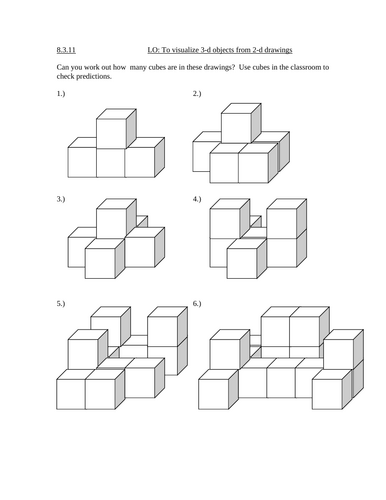 8.3.11 LO: To visualize 3-d objects from 2-d drawings

Can you work out how many cubes are in these drawings? Use cubes in the classroom to check predictions.

1.)

2.)

3.)

4.)

5.)

6.)