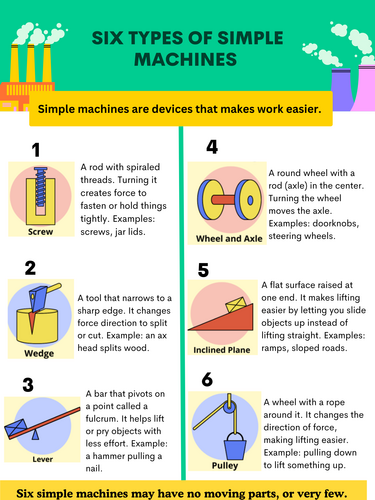 SIX TYPES OF SIMPLE MACHINES

Simple machines are devices that makes work easier.

1

Screw

A rod with spiraled threads. Turning it creates force to fasten or hold things tightly. Examples: screws, jar lids.

2

Wedge

A tool that narrows to a sharp edge. It changes force direction to split or cut. Example: an ax head splits wood.

3

Lever

A bar that pivots on a point called a fulcrum. It helps lift or pry objects with less effort. Example: a hammer pulling a nail.

4

Wheel and Axle

A round wheel with a rod (axle) in the center. Turning the wheel moves the axle. Examples: doorknobs, steering wheels.

5

Inclined Plane

A flat surface raised at one end. It makes lifting easier by letting you slide objects up instead of lifting straight. Examples: ramps, sloped roads.

6

Pulley

A wheel with a rope around it. It changes the direction of force, making lifting easier. Example: pulling down to lift something up.

Six simple machines may have no moving parts, or very few.