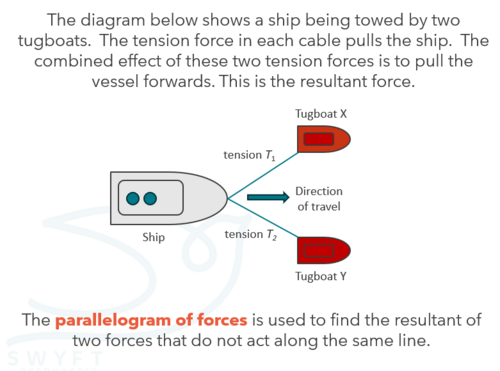 The diagram below shows a ship being towed by two tugboats. The tension force in each cable pulls the ship. The combined effect of these two tension forces is to pull the vessel forwards. This is the resultant force.

Tugboat X

tension $T_1$

Direction of travel

Ship

tension $T_2$

Tugboat Y

The parallelogram of forces is used to find the resultant of two forces that do not act along the same line.

SWYFT