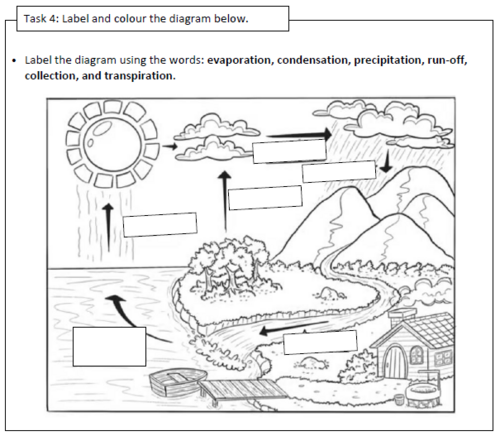 Task 4: Label and colour the diagram below.

• Label the diagram using the words: **evaporation, condensation, precipitation, run-off, collection, and transpiration.**