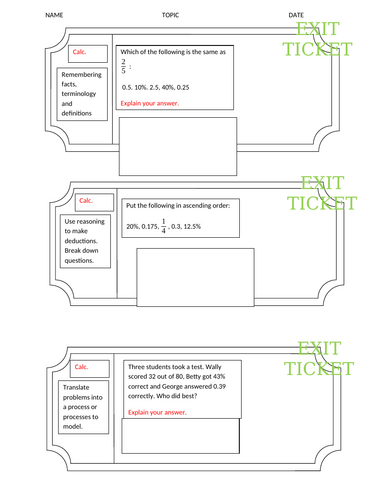 NAME TOPIC DATE

EXIT TICKET

Calc.

Remembering facts, terminology and definitions

Which of the following is the same as $\frac{2}{5}$ :

0.5, 10%, 2.5, 40%, 0.25

Explain your answer.

EXIT TICKET

Calc.

Use reasoning to make deductions. Break down questions.

Put the following in ascending order:

20%, 0.175, $\frac{1}{4}$ , 0.3, 12.5%

EXIT TICKET

Calc.

Translate problems into a process or processes to model.

Three students took a test. Wally scored 32 out of 80, Betty got 43% correct and George answered 0.39 correctly. Who did best?

Explain your answer.