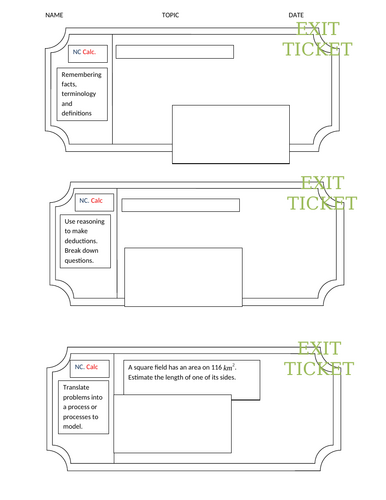 NAME TOPIC DATE

EXIT TICKET

NC Calc.

Remembering facts, terminology and definitions

EXIT TICKET

NC. Calc

Use reasoning to make deductions. Break down questions.

EXIT TICKET

NC. Calc

Translate problems into a process or processes to model.

A square field has an area on 116 $km^2$. Estimate the length of one of its sides.