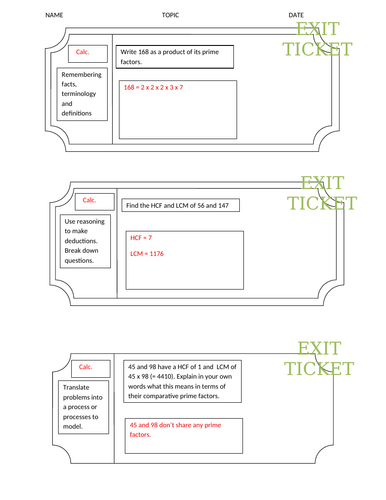 NAME

TOPIC

DATE

EXIT TICKET

Calc.

Remembering facts, terminology and definitions

Write 168 as a product of its prime factors.

168 = 2 x 2 x 2 x 3 x 7

EXIT TICKET

Calc.

Use reasoning to make deductions. Break down questions.

Find the HCF and LCM of 56 and 147

HCF = 7

LCM = 1176

EXIT TICKET

Calc.

Translate problems into a process or processes to model.

45 and 98 have a HCF of 1 and LCM of 45 x 98 (= 4410). Explain in your own words what this means in terms of their comparative prime factors.

45 and 98 don't share any prime factors.