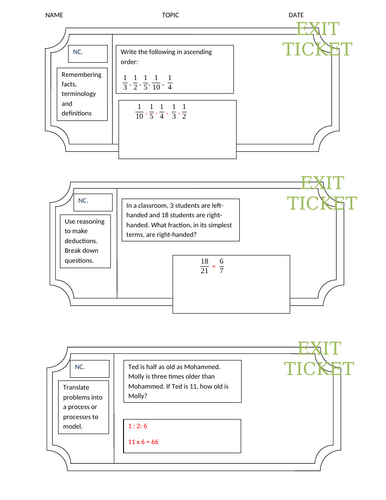 NAME TOPIC DATE

EXIT TICKET

NC.

Remembering facts, terminology and definitions

Write the following in ascending order:

$\frac{1}{3}, \frac{1}{2}, \frac{1}{5}, \frac{1}{10}, \frac{1}{4}$

$\frac{1}{10}, \frac{1}{5}, \frac{1}{4}, \frac{1}{3}, \frac{1}{2}$

EXIT TICKET

NC.

Use reasoning to make deductions. Break down questions.

In a classroom, 3 students are left-handed and 18 students are right-handed. What fraction, in its simplest terms, are right-handed?

$\frac{18}{21} = \frac{6}{7}$

EXIT TICKET

NC.

Translate problems into a process or processes to model.

Ted is half as old as Mohammed. Molly is three times older than Mohammed. If Ted is 11, how old is Molly?

1 : 2: 6

11 x 6 = 66