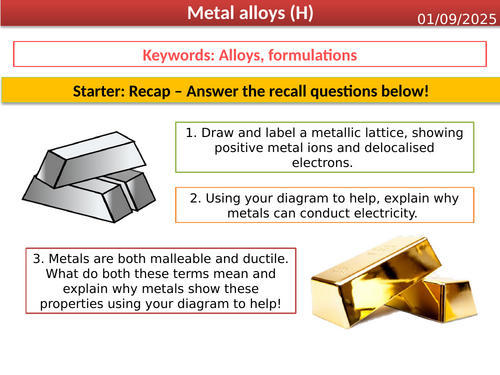 Metal alloys (H)

01/09/2025

Keywords: Alloys, formulations

Starter: Recap – Answer the recall questions below!

1. Draw and label a metallic lattice, showing positive metal ions and delocalised electrons.

2. Using your diagram to help, explain why metals can conduct electricity.

3. Metals are both malleable and ductile. What do both these terms mean and explain why metals show these properties using your diagram to help!