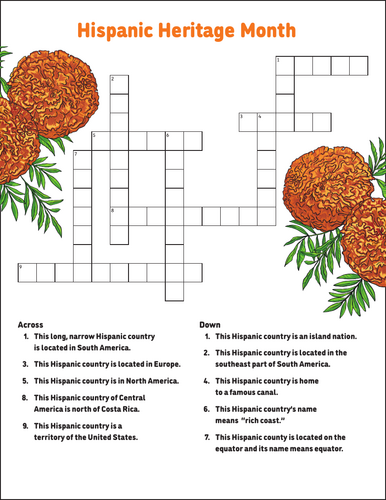 Hispanic Heritage Month

1
2
3 4
5 6
7
8
9

Across
1. This long, narrow Hispanic country is located in South America.
3. This Hispanic country is located in Europe.
5. This Hispanic country is in North America.
8. This Hispanic country of Central America is north of Costa Rica.
9. This Hispanic country is a territory of the United States.

Down
1. This Hispanic country is an island nation.
2. This Hispanic country is located in the southeast part of South America.
4. This Hispanic country is home to a famous canal.
6. This Hispanic country's name means "rich coast."
7. This Hispanic county is located on the equator and its name means equator.