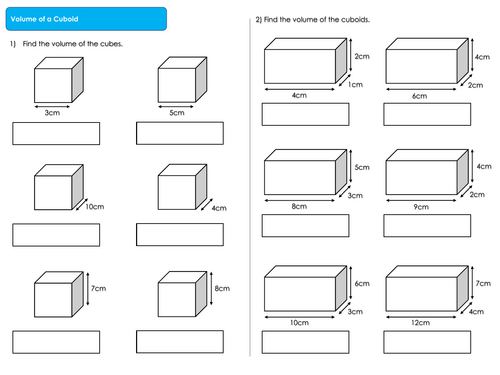 Volume of a Cuboid

1) Find the volume of the cubes.

3cm

5cm

10cm

4cm

7cm

8cm

2) Find the volume of the cuboids.

2cm
1cm
4cm

4cm
2cm
6cm

5cm
3cm
8cm

4cm
2cm
9cm

6cm
3cm
10cm

7cm
4cm
12cm