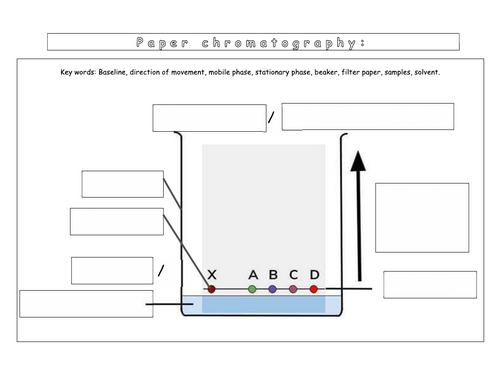 Paper chromatography:

Key words: Baseline, direction of movement, mobile phase, stationary phase, beaker, filter paper, samples, solvent.

/

/

X A B C D