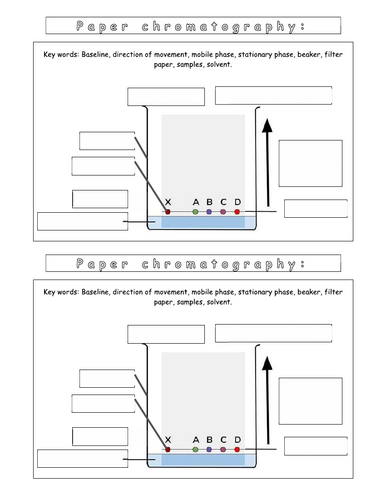 Paper chromatography:

Key words: Baseline, direction of movement, mobile phase, stationary phase, beaker, filter paper, samples, solvent.

X A B C D

Paper chromatography:

Key words: Baseline, direction of movement, mobile phase, stationary phase, beaker, filter paper, samples, solvent.

X A B C D