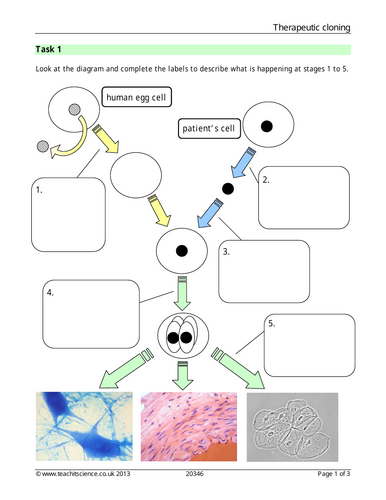 Therapeutic cloning

Task 1

Look at the diagram and complete the labels to describe what is happening at stages 1 to 5.

human egg cell

patient's cell

1.

2.

3.

4.

5.

© www.teachitscience.co.uk 2013 20346 Page 1 of 3