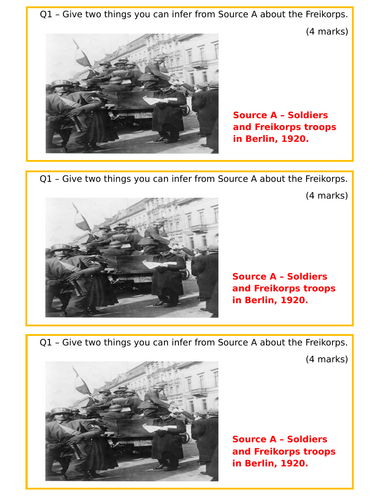 Q1 – Give two things you can infer from Source A about the Freikorps.

(4 marks)

Source A – Soldiers and Freikorps troops in Berlin, 1920.

Q1 – Give two things you can infer from Source A about the Freikorps.

(4 marks)

Source A – Soldiers and Freikorps troops in Berlin, 1920.

Q1 – Give two things you can infer from Source A about the Freikorps.

(4 marks)

Source A – Soldiers and Freikorps troops in Berlin, 1920.