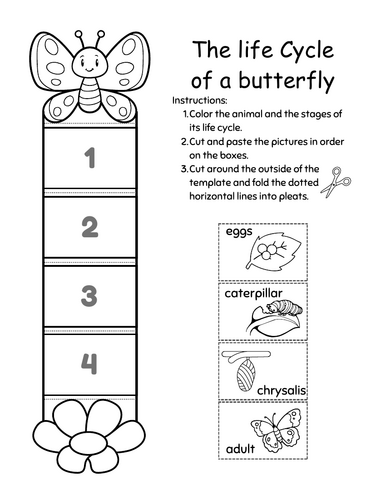 The life Cycle of a butterfly

Instructions:
1. Color the animal and the stages of its life cycle.
2. Cut and paste the pictures in order on the boxes.
3. Cut around the outside of the template and fold the dotted horizontal lines into pleats.

1

2

3

4

eggs

caterpillar

chrysalis

adult