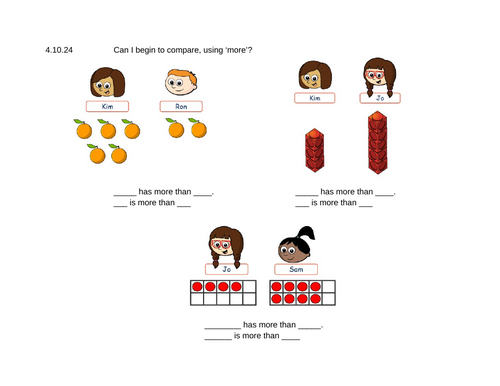 4.10.24 Can I begin to compare, using 'more'?

Kim

Ron

_____ has more than ____.
___ is more than ___

Kim

Jo

_____ has more than ____.
___ is more than ___

Jo

Sam

________ has more than _____.
______ is more than ____