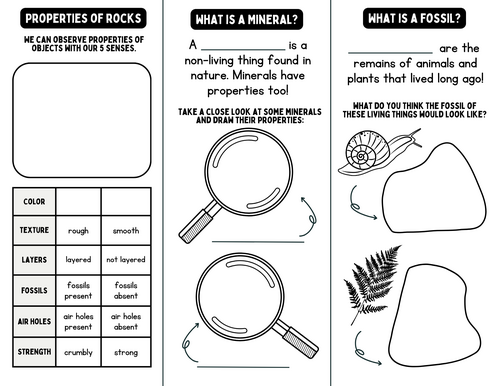 PROPERTIES OF ROCKS

WE CAN OBSERVE PROPERTIES OF OBJECTS WITH OUR 5 SENSES.

| COLOR | | |
|---|---|---|
| TEXTURE | rough | smooth |
| LAYERS | layered | not layered |
| FOSSILS | fossils present | fossils absent |
| AIR HOLES | air holes present | air holes absent |
| STRENGTH | crumbly | strong |

WHAT IS A MINERAL?

A ____________ is a non-living thing found in nature. Minerals have properties too!

TAKE A CLOSE LOOK AT SOME MINERALS AND DRAW THEIR PROPERTIES:

WHAT IS A FOSSIL?

____________ are the remains of animals and plants that lived long ago!

WHAT DO YOU THINK THE FOSSIL OF THESE LIVING THINGS WOULD LOOK LIKE?