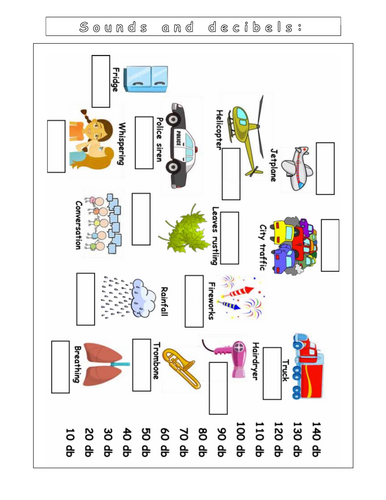 Sounds and decibels:

Fridge

Whispering

Police siren

POLICE

Helicopter

Jetplane

Conversation

Leaves rustling

City traffic

Rainfall

Fireworks

Breathing

Trombone

Hairdryer

Truck

10 db
20 db
30 db
40 db
50 db
60 db
70 db
80 db
90 db
100 db
110 db
120 db
130 db
140 db