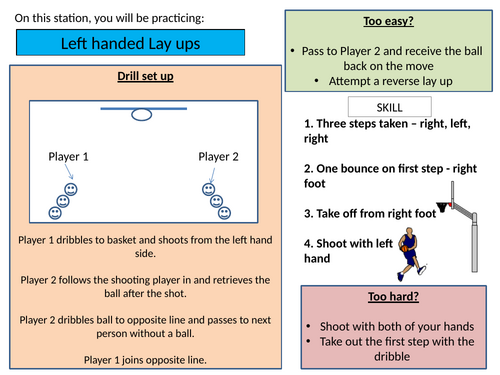 On this station, you will be practicing:

Left handed Lay ups

Drill set up

Player 1

Player 2

Player 1 dribbles to basket and shoots from the left hand side.

Player 2 follows the shooting player in and retrieves the ball after the shot.

Player 2 dribbles ball to opposite line and passes to next person without a ball.

Player 1 joins opposite line.

Too easy?

• Pass to Player 2 and receive the ball back on the move
• Attempt a reverse lay up

SKILL

1. Three steps taken – right, left, right

2. One bounce on first step - right foot

3. Take off from right foot

4. Shoot with left hand

Too hard?

• Shoot with both of your hands
• Take out the first step with the dribble