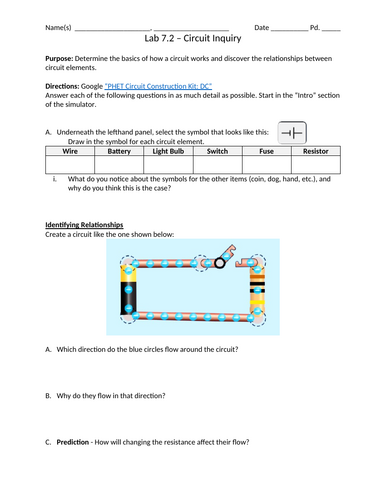 Name(s) ____________________, ____________________ Date __________ Pd. _____

Lab 7.2 – Circuit Inquiry

Purpose: Determine the basics of how a circuit works and discover the relationships between circuit elements.

Directions: Google "PHET Circuit Construction Kit: DC"
Answer each of the following questions in as much detail as possible. Start in the "Intro" section of the simulator.

A. Underneath the lefthand panel, select the symbol that looks like this:
Draw in the symbol for each circuit element.

| Wire | Battery | Light Bulb | Switch | Fuse | Resistor |
|---|---|---|---|---|---|
| | | | | | |

i. What do you notice about the symbols for the other items (coin, dog, hand, etc.), and why do you think this is the case?

Identifying Relationships
Create a circuit like the one shown below:

A. Which direction do the blue circles flow around the circuit?

B. Why do they flow in that direction?

C. Prediction - How will changing the resistance affect their flow?