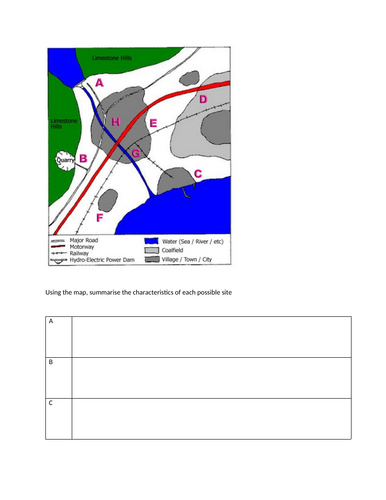 Limestone Hills

A

D

Limestone Hills

H

E

Quarry

B

G

C

F

Major Road
Motorway
Railway
Hydro-Electric Power Dam

Water (Sea / River / etc)
Coalfield
Village / Town / City

Using the map, summarise the characteristics of each possible site

| A | |
|---|---|
| B | |
| C | |