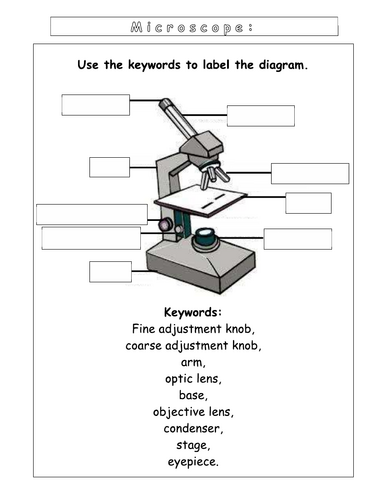 Microscope:

Use the keywords to label the diagram.

Keywords:
Fine adjustment knob,
coarse adjustment knob,
arm,
optic lens,
base,
objective lens,
condenser,
stage,
eyepiece.