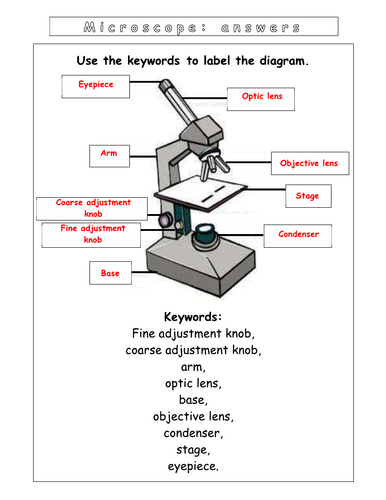 Microscope: answers

Use the keywords to label the diagram.

Eyepiece

Optic lens

Arm

Objective lens

Stage

Coarse adjustment knob

Fine adjustment knob

Condenser

Base

Keywords:
Fine adjustment knob,
coarse adjustment knob,
arm,
optic lens,
base,
objective lens,
condenser,
stage,
eyepiece.