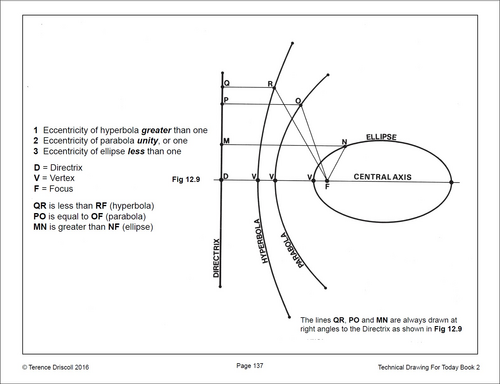 1 Eccentricity of hyperbola greater than one
2 Eccentricity of parabola unity, or one
3 Eccentricity of ellipse less than one

D = Directrix
V = Vertex
F = Focus

QR is less than RF (hyperbola)
PO is equal to OF (parabola)
MN is greater than NF (ellipse)

Fig 12.9

Q
R
P
O
M
N
ELLIPSE
D
V
V
V
F
CENTRAL AXIS
DIRECTRIX
HYPERBOLA
PARABOLA

The lines QR, PO and MN are always drawn at right angles to the Directrix as shown in Fig 12.9

© Terence Driscoll 2016

Page 137

Technical Drawing For Today Book 2