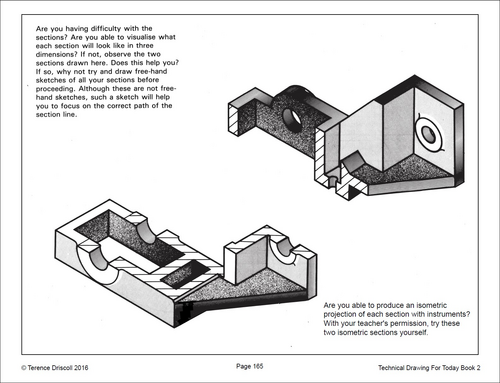 Are you having difficulty with the sections? Are you able to visualise what each section will look like in three dimensions? If not, observe the two sections drawn here. Does this help you? If so, why not try and draw free-hand sketches of all your sections before proceeding. Although these are not free-hand sketches, such a sketch will help you to focus on the correct path of the section line.

Are you able to produce an isometric projection of each section with instruments? With your teacher's permission, try these two isometric sections yourself.

© Terence Driscoll 2016

Page 165

Technical Drawing For Today Book 2