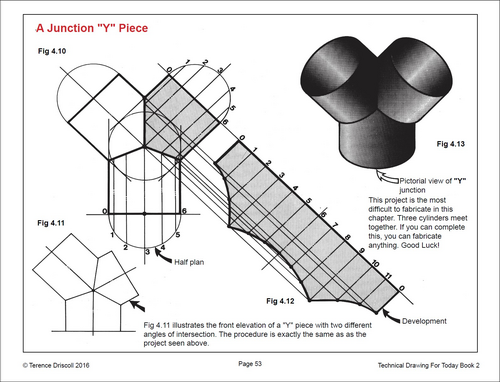 A Junction "Y" Piece

Fig 4.10

0 1 2 3 4 5 6

0 6

1 2 3 4 5

Half plan

Fig 4.11

0 1 2 3 4 5 6 7 8 9 10 11 0

Fig 4.12

Development

Fig 4.13

Pictorial view of "Y" junction

This project is the most difficult to fabricate in this chapter. Three cylinders meet together. If you can complete this, you can fabricate anything. Good Luck!

Fig 4.11 illustrates the front elevation of a "Y" piece with two different angles of intersection. The procedure is exactly the same as as the project seen above.

© Terence Driscoll 2016

Page 53

Technical Drawing For Today Book 2