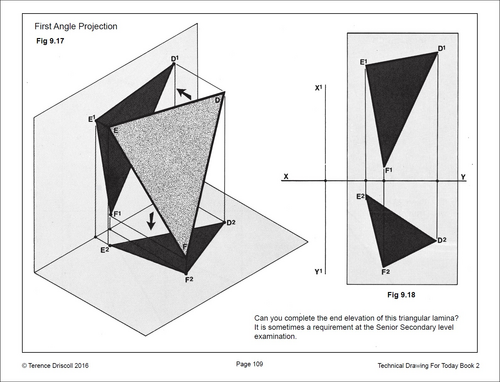 First Angle Projection

Fig 9.17

$D^1$

D

$E^1$

E

$F^1$

$D^2$

$E^2$

F

$F^2$

$E^1$

$D^1$

$X^1$

$F^1$

X

Y

$E^2$

$D^2$

$Y^1$

$F^2$

Fig 9.18

Can you complete the end elevation of this triangular lamina? It is sometimes a requirement at the Senior Secondary level examination.

© Terence Driscoll 2016

Page 109

Technical Drawing For Today Book 2