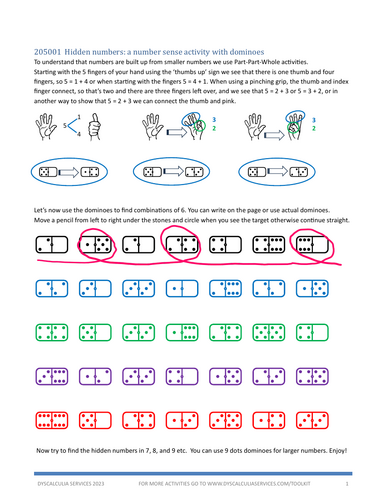 205001 Hidden numbers: a number sense activity with dominoes

To understand that numbers are built up from smaller numbers we use Part-Part-Whole activities. Starting with the 5 fingers of your hand using the 'thumbs up' sign we see that there is one thumb and four fingers, so 5 = 1 + 4 or when starting with the fingers 5 = 4 + 1. When using a pinching grip, the thumb and index finger connect, so that's two and there are three fingers left over, and we see that 5 = 2 + 3 or 5 = 3 + 2, or in another way to show that 5 = 2 + 3 we can connect the thumb and pink.

5 1 4

3 2

3 2

Let's now use the dominoes to find combinations of 6. You can write on the page or use actual dominoes. Move a pencil from left to right under the stones and circle when you see the target otherwise continue straight.

Now try to find the hidden numbers in 7, 8, and 9 etc. You can use 9 dots dominoes for larger numbers. Enjoy!

DYSCALCULIA SERVICES 2023 FOR MORE ACTIVITIES GO TO WWW.DYSCALCULIASERVICES.COM/TOOLKIT 1