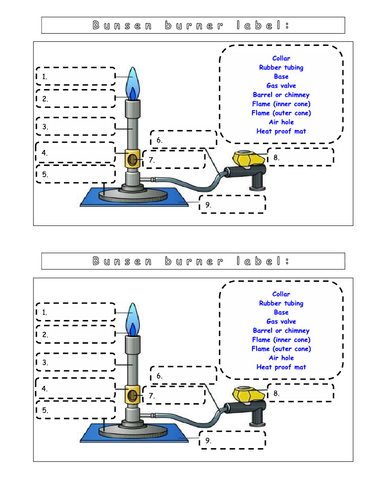 Bunsen burner label:

1.

2.

3.

4.

5.

6.

7.

8.

9.

Collar
Rubber tubing
Base
Gas valve
Barrel or chimney
Flame (inner cone)
Flame (outer cone)
Air hole
Heat proof mat

Bunsen burner label:

1.

2.

3.

4.

5.

6.

7.

8.

9.

Collar
Rubber tubing
Base
Gas valve
Barrel or chimney
Flame (inner cone)
Flame (outer cone)
Air hole
Heat proof mat