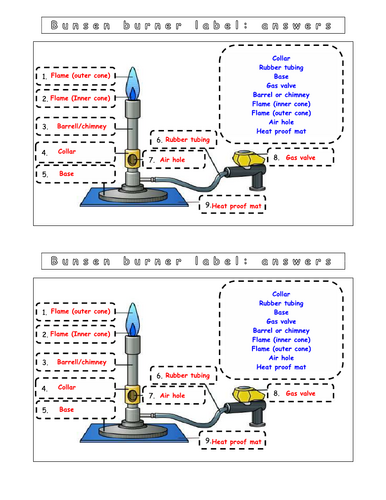 Bunsen burner label: answers

1. Flame (outer cone)
2. Flame (Inner cone)
3. Barrell/chimney
4. Collar
5. Base
6. Rubber tubing
7. Air hole
8. Gas valve
9. Heat proof mat

Collar
Rubber tubing
Base
Gas valve
Barrel or chimney
Flame (inner cone)
Flame (outer cone)
Air hole
Heat proof mat

Bunsen burner label: answers

1. Flame (outer cone)
2. Flame (Inner cone)
3. Barrell/chimney
4. Collar
5. Base
6. Rubber tubing
7. Air hole
8. Gas valve
9. Heat proof mat

Collar
Rubber tubing
Base
Gas valve
Barrel or chimney
Flame (inner cone)
Flame (outer cone)
Air hole
Heat proof mat