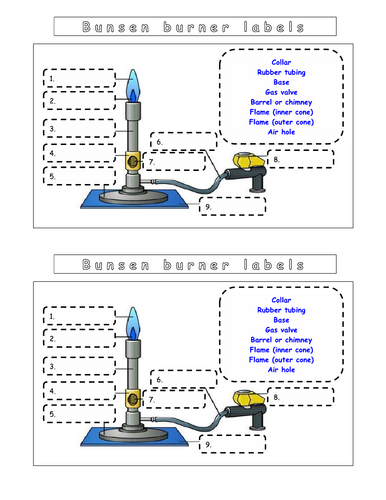 Bunsen burner labels

1.
2.
3.
4.
5.
6.
7.
8.
9.

Collar
Rubber tubing
Base
Gas valve
Barrel or chimney
Flame (inner cone)
Flame (outer cone)
Air hole

Bunsen burner labels

1.
2.
3.
4.
5.
6.
7.
8.
9.

Collar
Rubber tubing
Base
Gas valve
Barrel or chimney
Flame (inner cone)
Flame (outer cone)
Air hole