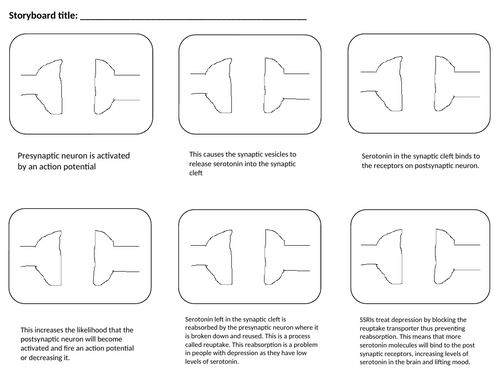 Storyboard title: ___________________________________________

Presynaptic neuron is activated by an action potential

This causes the synaptic vesicles to release serotonin into the synaptic cleft

Serotonin in the synaptic cleft binds to the receptors on postsynaptic neuron.

This increases the likelihood that the postsynaptic neuron will become activated and fire an action potential or decreasing it.

Serotonin left in the synaptic cleft is reabsorbed by the presynaptic neuron where it is broken down and reused. This is a process called reuptake. This reabsorption is a problem in people with depression as they have low levels of serotonin.

SSRIs treat depression by blocking the reuptake transporter thus preventing reabsorption. This means that more serotonin molecules will bind to the post synaptic receptors, increasing levels of serotonin in the brain and lifting mood.