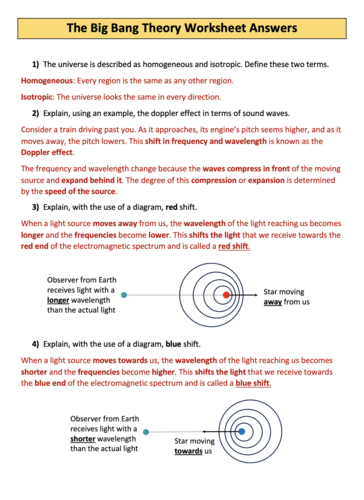 The Big Bang Theory Worksheet Answers

1) The universe is described as homogeneous and isotropic. Define these two terms.

Homogeneous: Every region is the same as any other region.

Isotropic: The universe looks the same in every direction.

2) Explain, using an example, the doppler effect in terms of sound waves.

Consider a train driving past you. As it approaches, its engine's pitch seems higher, and as it moves away, the pitch lowers. This shift in frequency and wavelength is known as the Doppler effect.

The frequency and wavelength change because the waves compress in front of the moving source and expand behind it. The degree of this compression or expansion is determined by the speed of the source.

3) Explain, with the use of a diagram, red shift.

When a light source moves away from us, the wavelength of the light reaching us becomes longer and the frequencies become lower. This shifts the light that we receive towards the red end of the electromagnetic spectrum and is called a red shift.

Observer from Earth receives light with a longer wavelength than the actual light

Star moving away from us

4) Explain, with the use of a diagram, blue shift.

When a light source moves towards us, the wavelength of the light reaching us becomes shorter and the frequencies become higher. This shifts the light that we receive towards the blue end of the electromagnetic spectrum and is called a blue shift.

Observer from Earth receives light with a shorter wavelength than the actual light

Star moving towards us