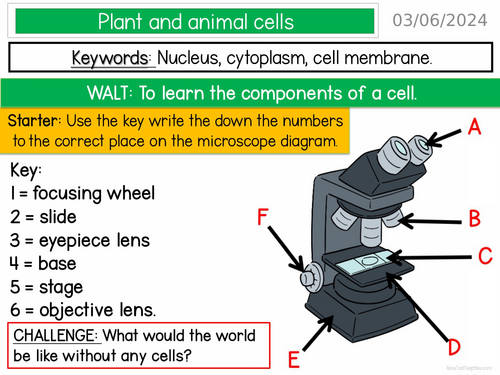 Plant and animal cells

03/06/2024

Keywords: Nucleus, cytoplasm, cell membrane.

WALT: To learn the components of a cell.

Starter: Use the key write the down the numbers to the correct place on the microscope diagram.

Key:
1 = focusing wheel
2 = slide
3 = eyepiece lens
4 = base
5 = stage
6 = objective lens.

CHALLENGE: What would the world be like without any cells?

A
B
C
D
E
F

MissTadTeaches.com