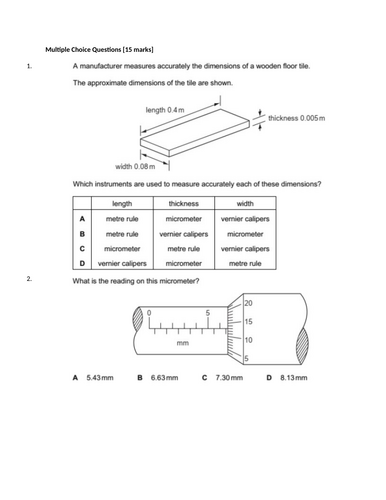 Multiple Choice Questions [15 marks]

1. A manufacturer measures accurately the dimensions of a wooden floor tile.

The approximate dimensions of the tile are shown.

length 0.4 m

thickness 0.005 m

width 0.08 m

Which instruments are used to measure accurately each of these dimensions?

| | length | thickness | width |
|---|---|---|---|
| A | metre rule | micrometer | vernier calipers |
| B | metre rule | vernier calipers | micrometer |
| C | micrometer | metre rule | vernier calipers |
| D | vernier calipers | micrometer | metre rule |

2. What is the reading on this micrometer?

0 5 mm 20 15 10 5

A 5.43 mm B 6.63 mm C 7.30 mm D 8.13 mm