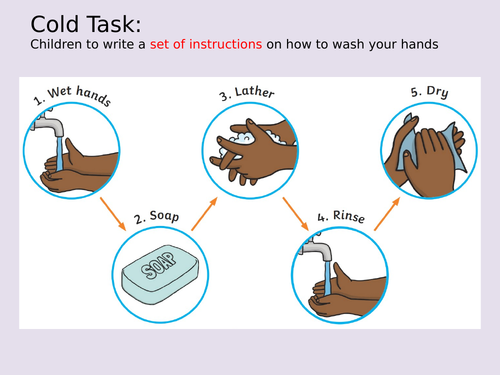 Cold Task:
Children to write a set of instructions on how to wash your hands

1. Wet hands

2. Soap

SOAP

3. Lather

4. Rinse

5. Dry