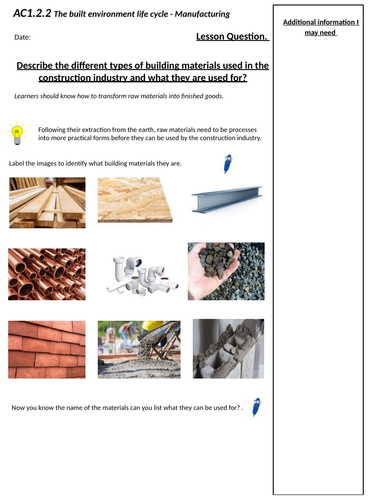 AC1.2.2 The built environment life cycle - Manufacturing

Date:

Lesson Question.

Describe the different types of building materials used in the construction industry and what they are used for?

Learners should know how to transform raw materials into finished goods.

Following their extraction from the earth, raw materials need to be processes into more practical forms before they can be used by the construction industry.

Label the images to identify what building materials they are.

Now you know the name of the materials can you list what they can be used for? .

Additional information I may need